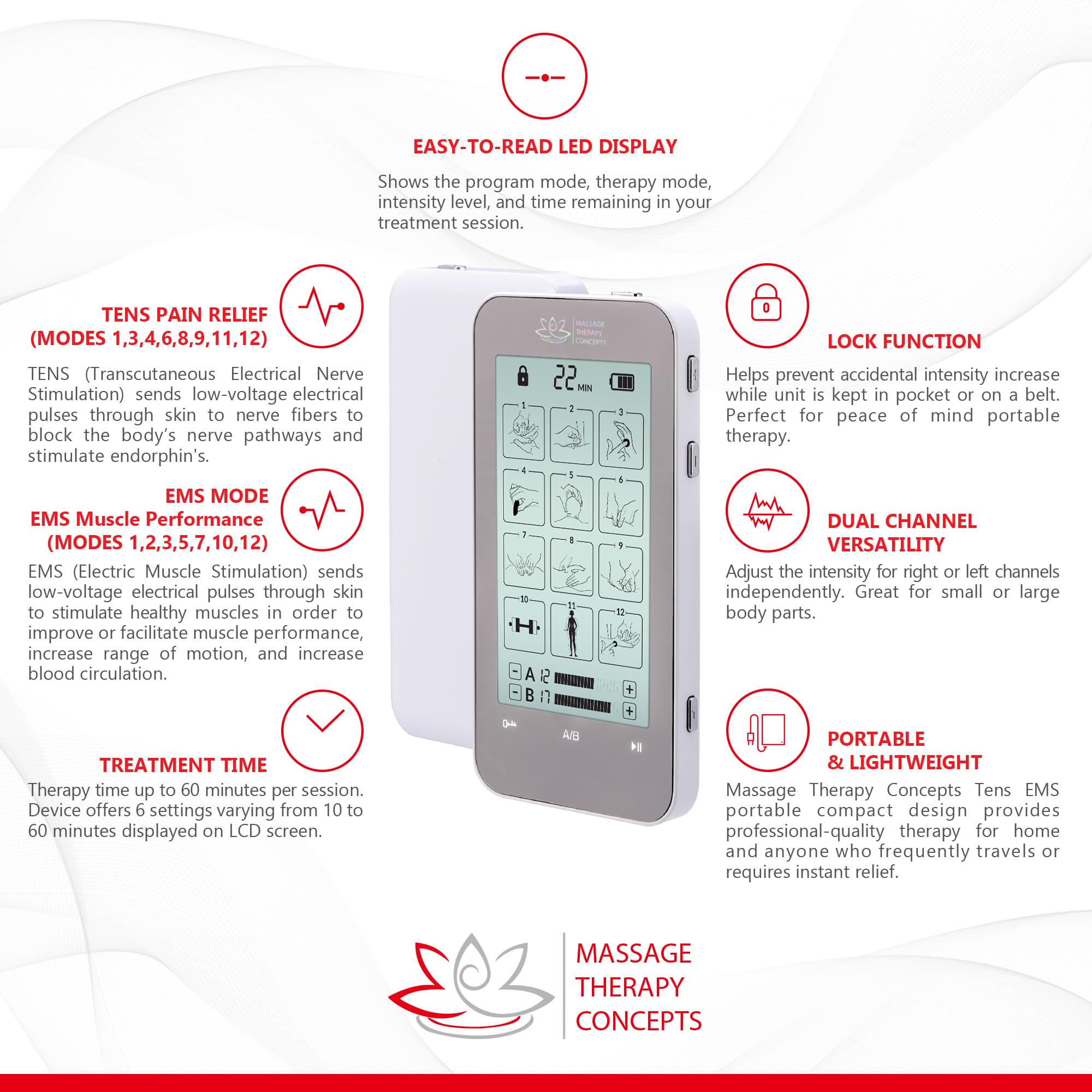 EASY-TO-READ LED DISPLAY

Shows the program mode, therapy mode, intensity level, and time remaining in your treatment session.

TENS PAIN RELIEF
(MODES 1,3,4,6,8,9,11,12)

TENS (Transcutaneous Electrical Nerve Stimulation) sends low-voltage electrical pulses through skin to nerve fibers to block the body's nerve pathways and stimulate endorphin's.

EMS MODE
EMS Muscle Performance
(MODES 1,2,3,5,7,10,12)

EMS (Electric Muscle Stimulation) sends low-voltage electrical pulses through skin to stimulate healthy muscles in order to improve or facilitate muscle performance, increase range of motion, and increase blood circulation.

TREATMENT TIME

Therapy time up to 60 minutes per session. Device offers 6 settings varying from 10 to 60 minutes displayed on LCD screen.

MASSAGE THERAPY CONCEPTS

22 MIN

1 2 3 4 5 6 7 8 9 10 11 12

A 12

B 17

A/B

LOCK FUNCTION

Helps prevent accidental intensity increase while unit is kept in pocket or on a belt. Perfect for peace of mind portable therapy.

DUAL CHANNEL VERSATILITY

Adjust the intensity for right or left channels independently. Great for small or large body parts.

PORTABLE & LIGHTWEIGHT

Massage Therapy Concepts Tens EMS portable compact design provides professional-quality therapy for home and anyone who frequently travels or requires instant relief.

MASSAGE THERAPY CONCEPTS